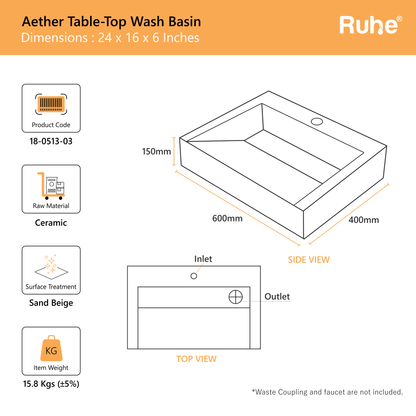 Aether Table-Top Wash Basin
Dimensions : 24 x 16 x 6 Inches

Ruhe®

Product Code
18-0513-03

Raw Material
Ceramic

Surface Treatment
Sand Beige

KG
Item Weight
15.8 Kgs (±5%)

150mm
600mm
400mm
SIDE VIEW

Inlet
Outlet
TOP VIEW

*Waste Coupling and faucet are not included.