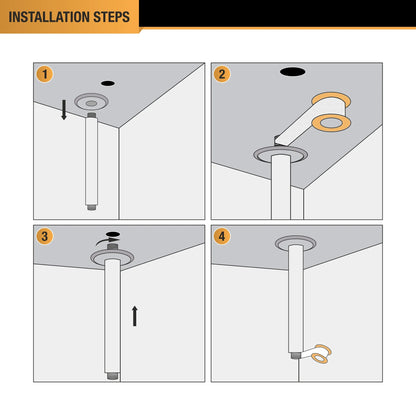 INSTALLATION STEPS

1

2

3

4